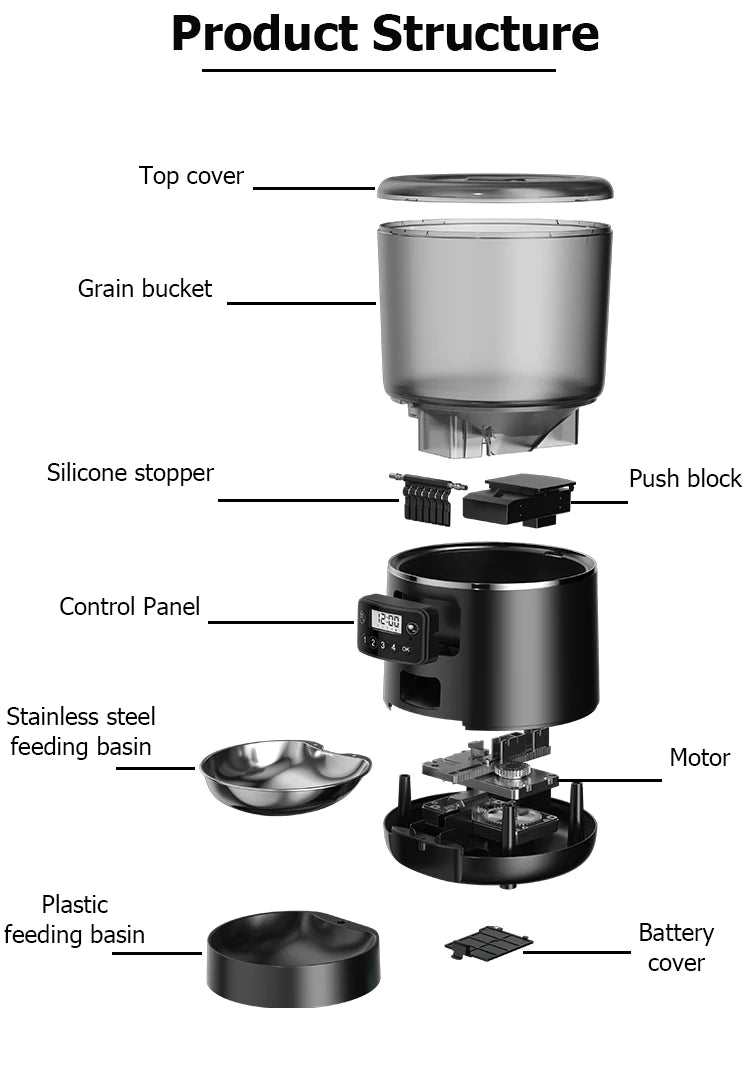 Product Structure

Top cover

Grain bucket

Silicone stopper

Push block

Control Panel

12:00

1 2 3 4 OK

Stainless steel feeding basin

Motor

Plastic feeding basin

Battery cover