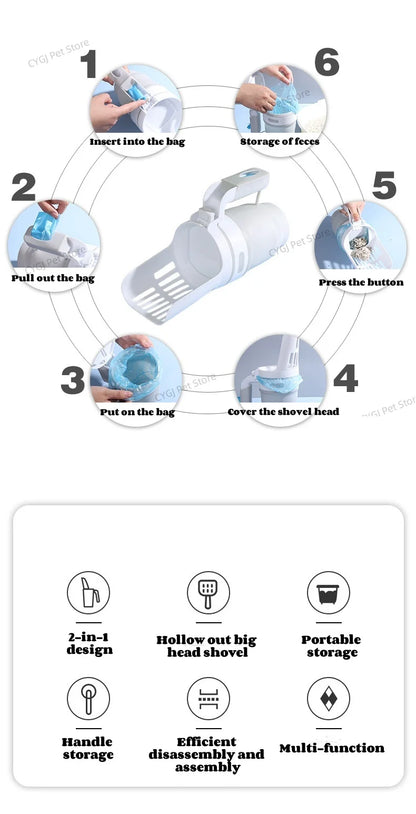 CYGJ Pet Store

1
Insert into the bag

6
Storage of feces

2
Pull out the bag

5
Press the button

CYGJ Pet Store

3
Put on the bag

CYGJ Pet Store

4
Cover the shovel head

CYGJ Pet Store

2-in-1 design

Hollow out big head shovel

Portable storage

Handle storage

Efficient disassembly and assembly

Multi-function