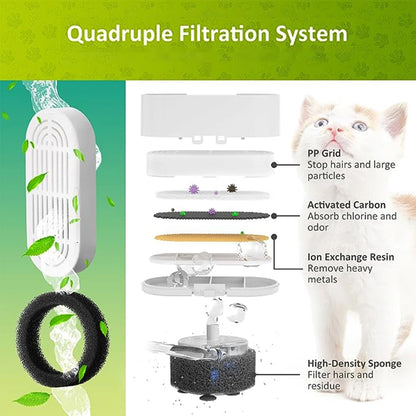 Quadruple Filtration System

PP Grid
Stop hairs and large particles

Activated Carbon
Absorb chlorine and odor

Ion Exchange Resin
Remove heavy metals

High-Density Sponge
Filter hairs and residue