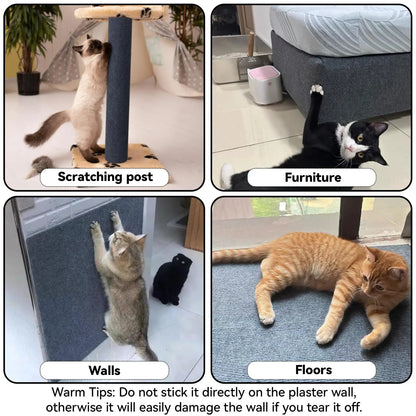 Scratching post

Furniture

Walls

Floors

Warm Tips: Do not stick it directly on the plaster wall, otherwise it will easily damage the wall if you tear it off.