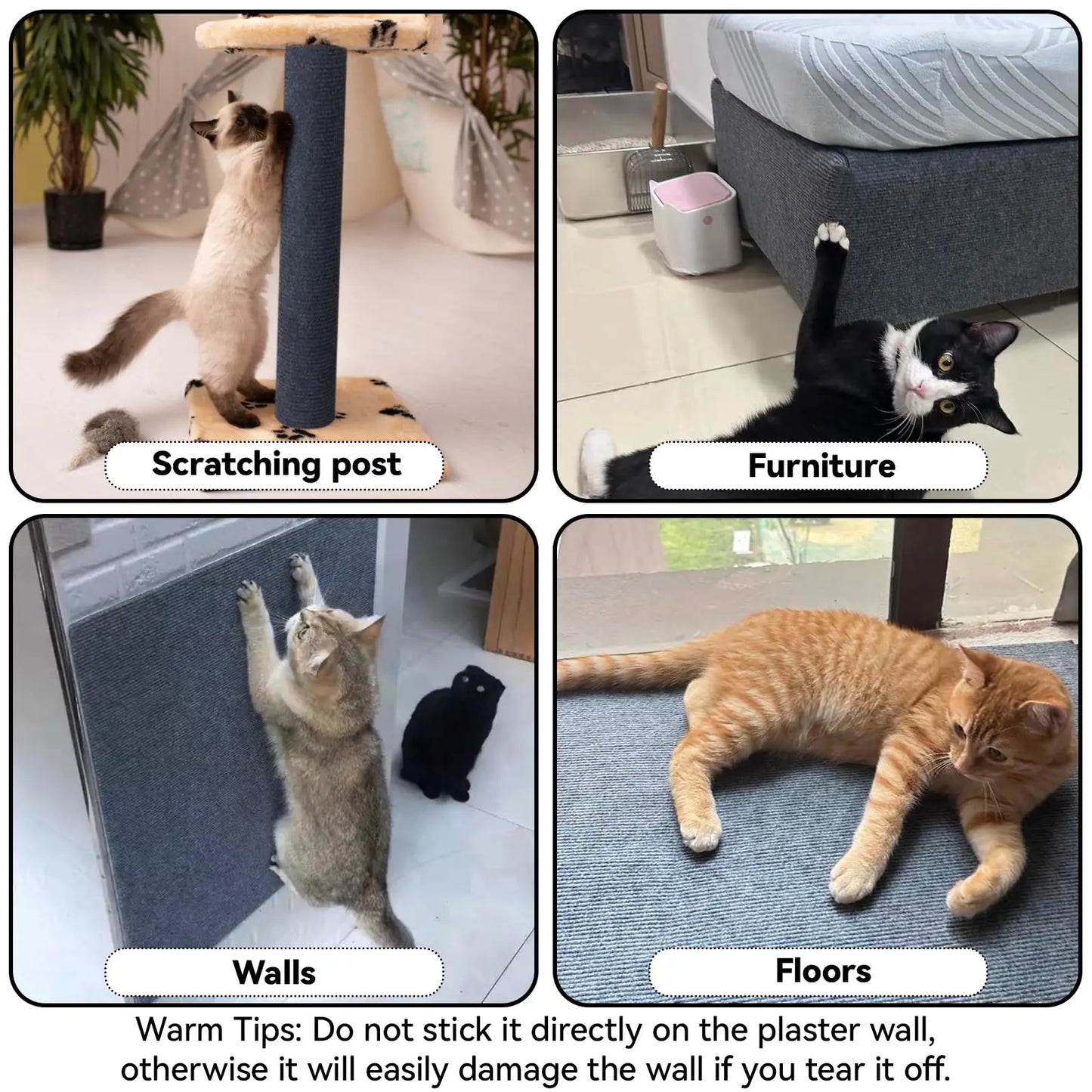 Scratching post

Furniture

Walls

Floors

Warm Tips: Do not stick it directly on the plaster wall, otherwise it will easily damage the wall if you tear it off.