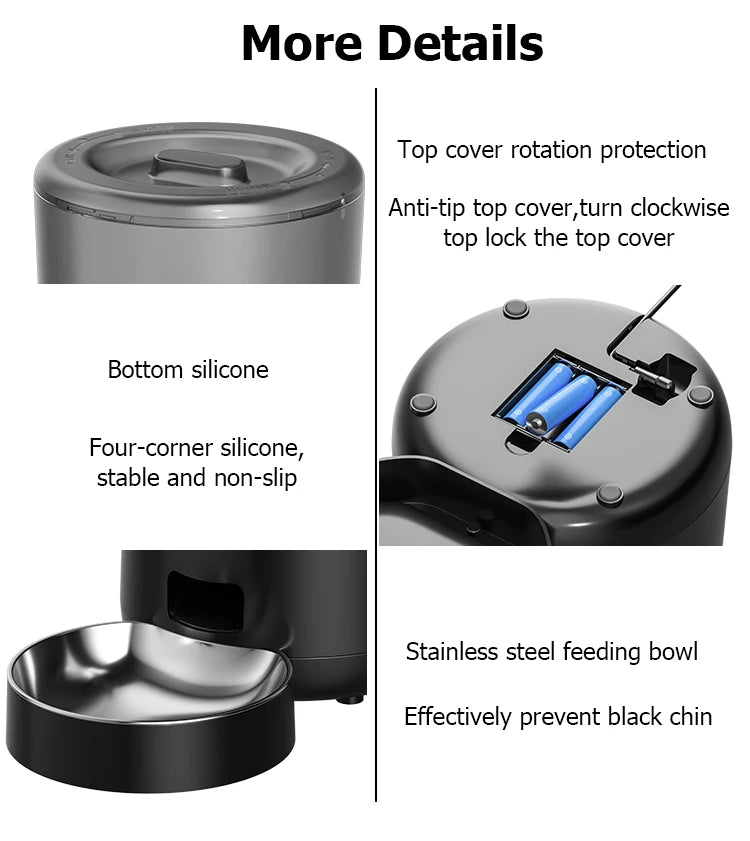 More Details

Top cover rotation protection

Anti-tip top cover,turn clockwise top lock the top cover

Bottom silicone

Four-corner silicone, stable and non-slip

Stainless steel feeding bowl

Effectively prevent black chin