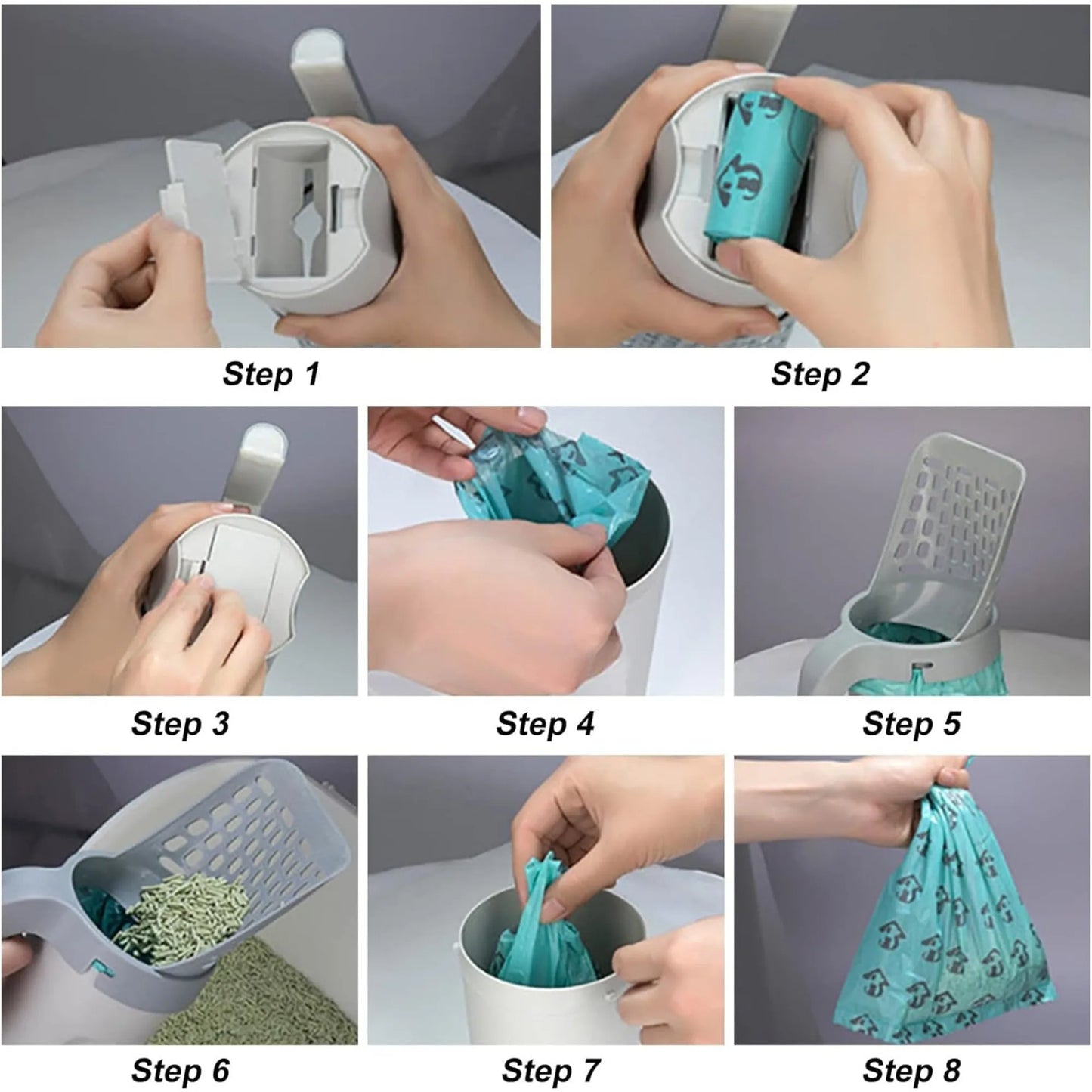 Step 1

Step 2

Step 3

Step 4

Step 5

Step 6

Step 7

Step 8