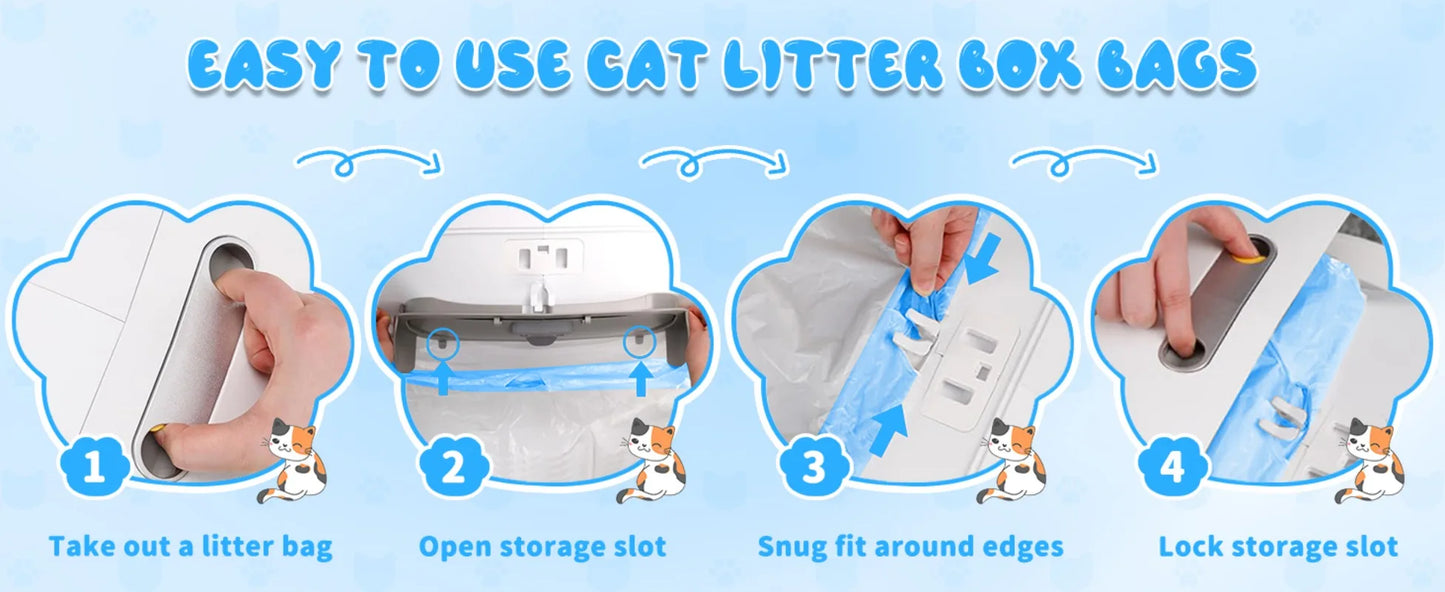 EASY TO USE CAT LITTER BOX BAGS

1

Take out a litter bag

2

Open storage slot

3

Snug fit around edges

4

Lock storage slot