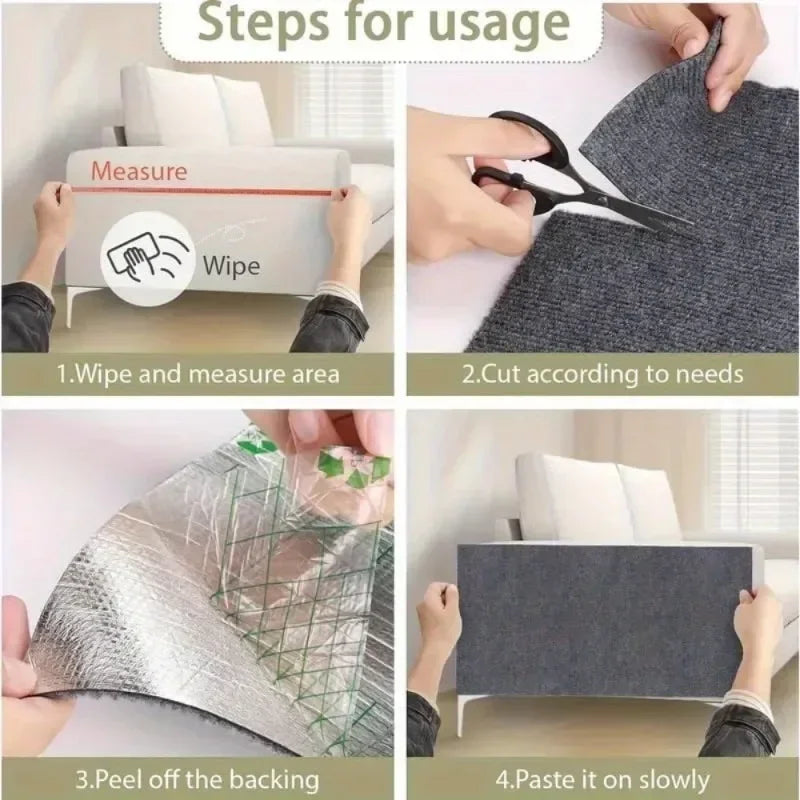 Steps for usage

Measure

Wipe

1.Wipe and measure area

2.Cut according to needs

3.Peel off the backing

4.Paste it on slowly